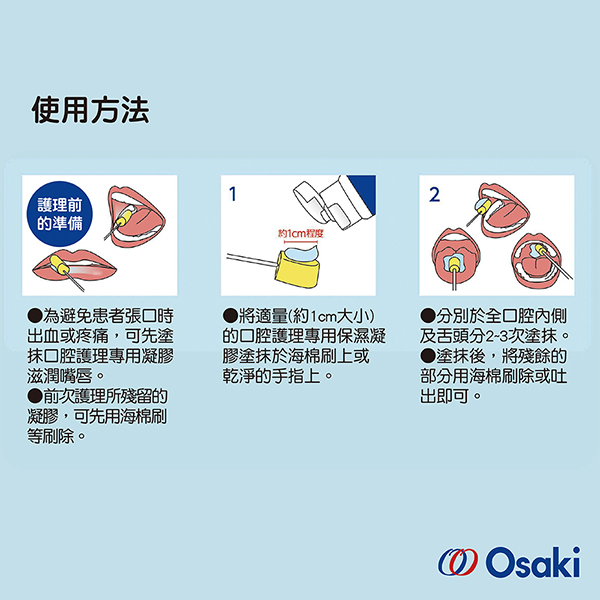 使用方法

護理前的準備

●為避免患者張口時出血或疼痛，可先塗抹口腔護理專用凝膠滋潤嘴唇。
●前次護理所殘留的凝膠，可先用海棉刷等刷除。

1

約1cm程度

●將適量(約1cm大小)的口腔護理專用保濕凝膠塗抹於海棉刷上或乾淨的手指上。

2

●分別於全口腔內側及舌頭分2~3次塗抹。
●塗抹後，將殘餘的部分用海棉刷除或吐出即可。

Osaki