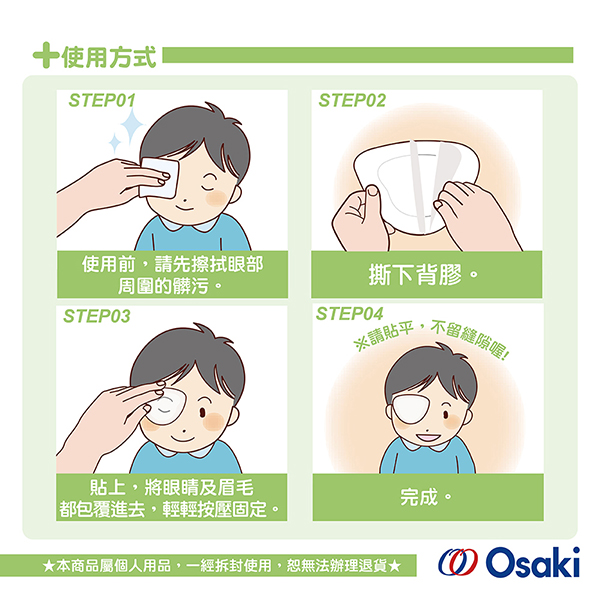 使用方式

STEP01
使用前，請先擦拭眼部周圍的髒污。

STEP02
撕下背膠。

STEP03
貼上，將眼睛及眉毛都包覆進去，輕輕按壓固定。

STEP04
※請貼平，不留縫隙喔!
完成。

★本商品屬個人用品，一經拆封使用，恕無法辦理退貨★

Osaki